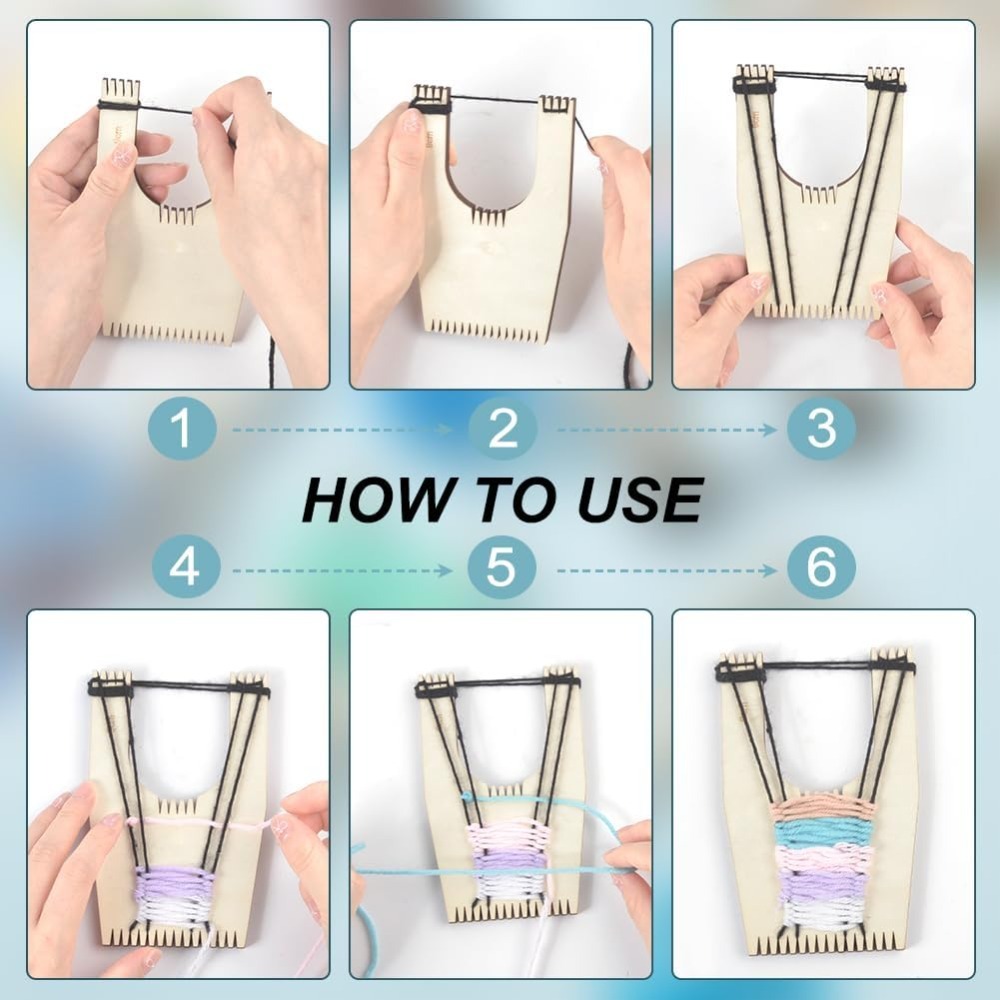 1
2
3
HOW TO USE
4
5
6